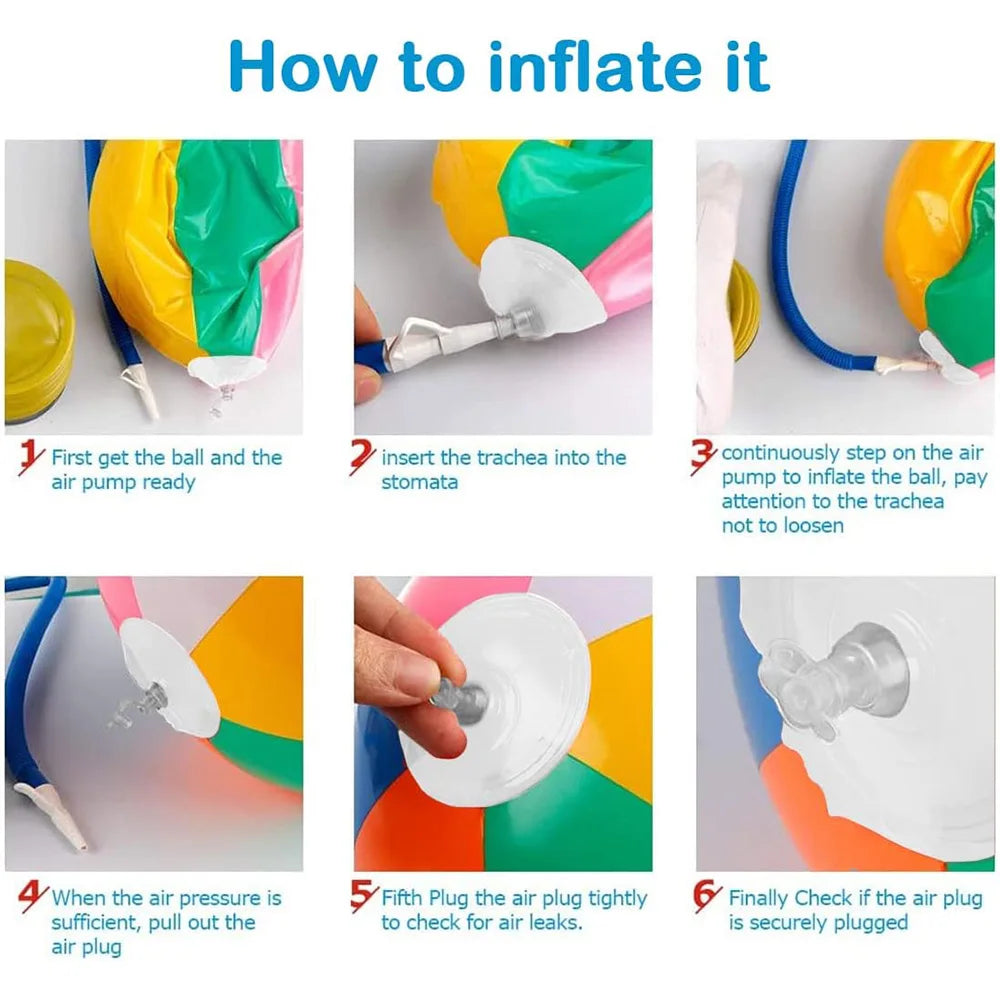 How to inflate it

1 First get the ball and the air pump ready

2 insert the trachea into the stomata

3 continuously step on the air pump to inflate the ball, pay attention to the trachea not to loosen

4 When the air pressure is sufficient, pull out the air plug

5 Fifth Plug the air plug tightly to check for air leaks.

6 Finally Check if the air plug is securely plugged